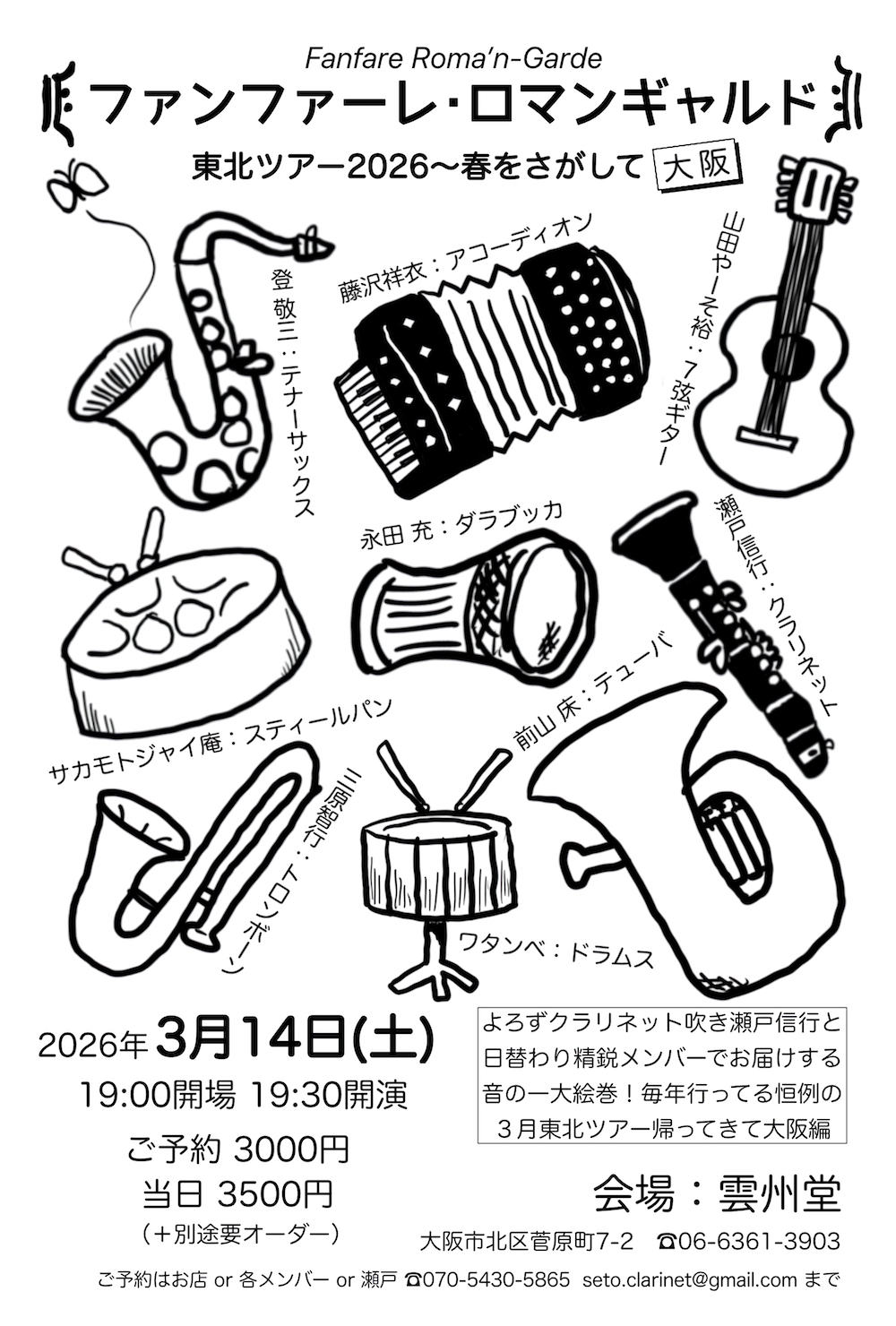 Fanfare Roma'n-Garde
ファンファーレ・ロマンギャルド

東北ツアー2026〜春をさがして 大阪

登 敬三：テナーサックス

藤沢祥衣：アコーディオン

山田やーそ裕：7弦ギター

永田 充：ダラブッカ

瀬戸信行：クラリネット

サカモトジャイ庵：スティールパン

前山 床：チューバ

三原智行：トロンボーン

ワタンベ：ドラムス

2026年 3月14日(土)
19:00開場 19:30開演

ご予約 3000円
当日 3500円
（＋別途要オーダー）

よろずクラリネット吹き瀬戸信行と日替わり精鋭メンバーでお届けする音の一大絵巻！毎年行ってる恒例の３月東北ツアー帰ってきて大阪編

会場：雲州堂
大阪市北区菅原町7-2 ☎06-6361-3903

ご予約はお店 or 各メンバー or 瀬戸 ☎070-5430-5865 seto.clarinet@gmail.com まで